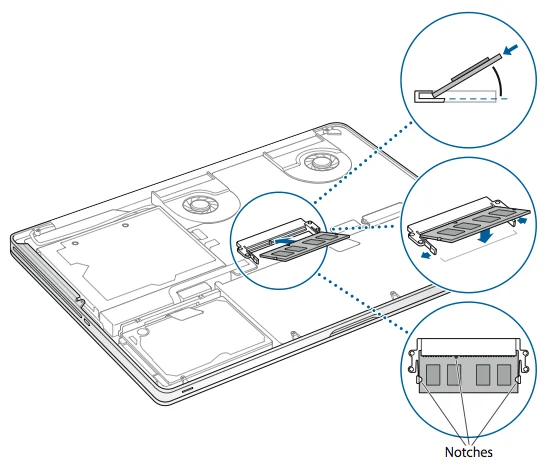 Notches